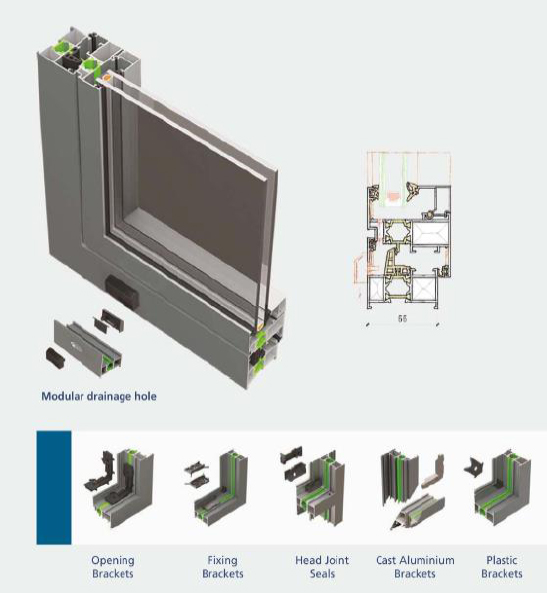 66

Modular drainage hole

Opening Brackets

Fixing Brackets

Head Joint Seals

Cast Aluminium Brackets

Plastic Brackets